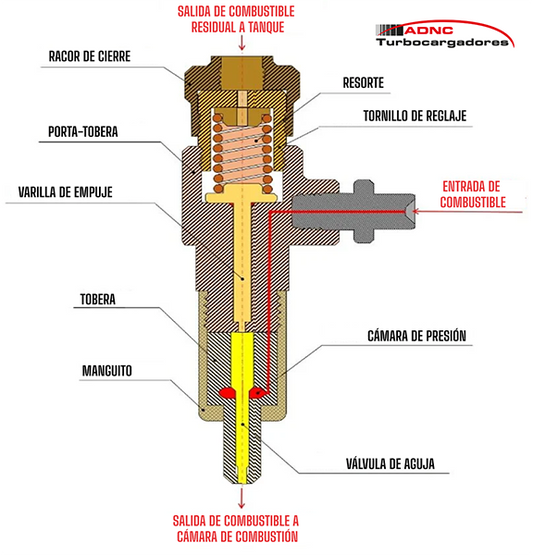 SALIDA DE COMBUSTIBLE RESIDUAL A TANQUE

ADNC Turbocargadores

RACOR DE CIERRE

RESORTE

TORNILLO DE REGLAJE

PORTA-TOBERA

VARILLA DE EMPUJE

ENTRADA DE COMBUSTIBLE

TOBERA

CÁMARA DE PRESIÓN

MANGUITO

VÁLVULA DE AGUJA

SALIDA DE COMBUSTIBLE A CÁMARA DE COMBUSTIÓN